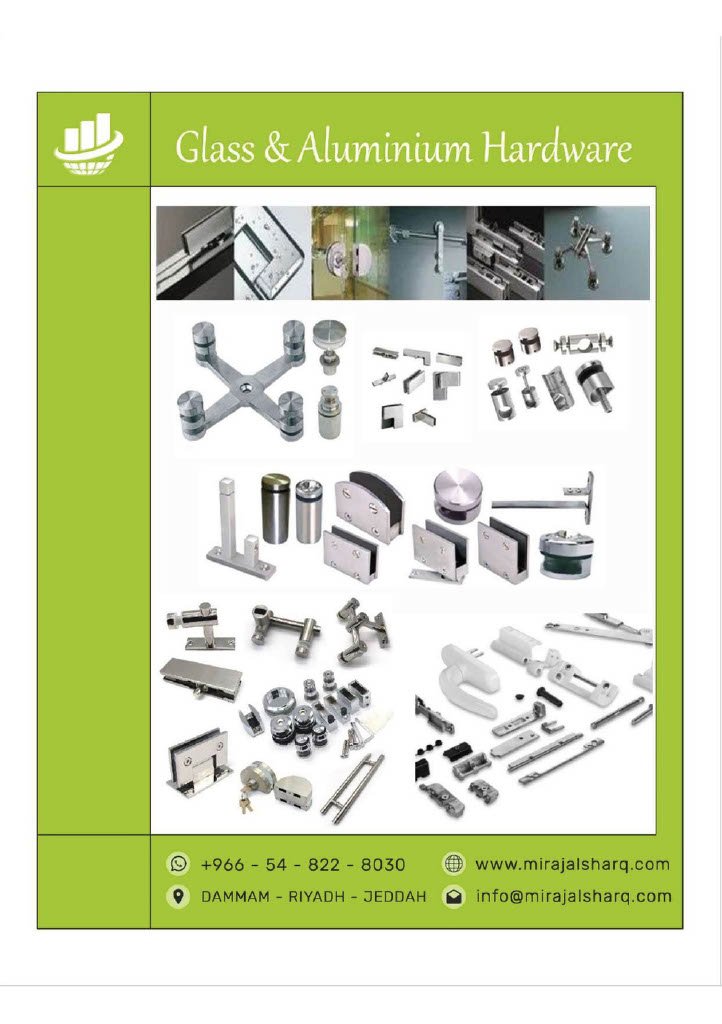 Glass & Aluminium Hardware

+966 - 54 - 822 - 8030
www.mirajalsharq.com
DAMMAM - RIYADH - JEDDAH
info@mirajalsharq.com